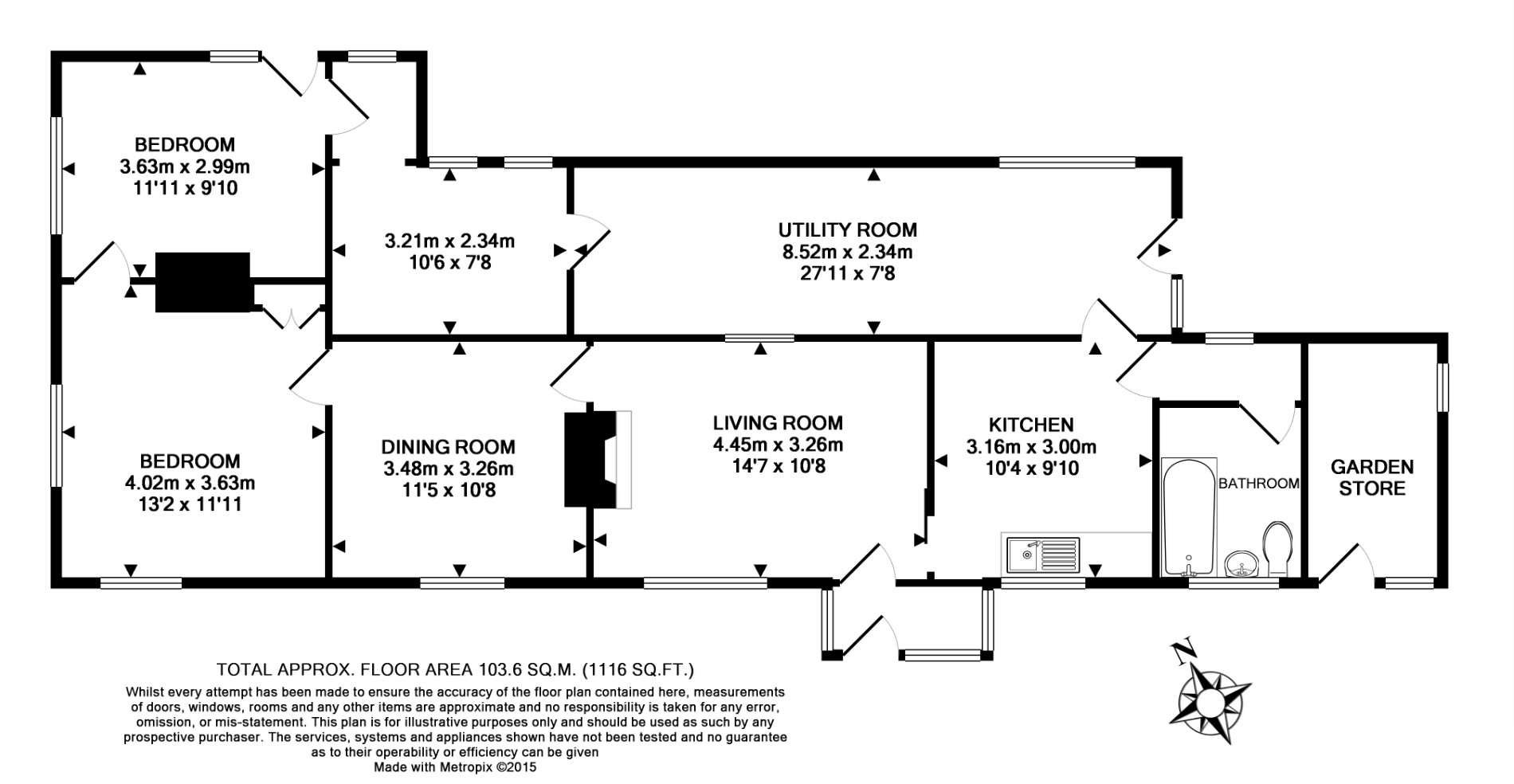 BEDROOM
3.63m x 2.99m
11'11 x 9'10

3.21m x 2.34m
10'6 x 7'8

UTILITY ROOM
8.52m x 2.34m
27'11 x 7'8

BEDROOM
4.02m x 3.63m
13'2 x 11'11

DINING ROOM
3.48m x 3.26m
11'5 x 10'8

LIVING ROOM
4.45m x 3.26m
14'7 x 10'8

KITCHEN
3.16m x 3.00m
10'4 x 9'10

BATHROOM

GARDEN STORE

N

TOTAL APPROX. FLOOR AREA 103.6 SQ.M. (1116 SQ.FT.)

Whilst every attempt has been made to ensure the accuracy of the floor plan contained here, measurements of doors, windows, rooms and any other items are approximate and no responsibility is taken for any error, omission, or mis-statement. This plan is for illustrative purposes only and should be used as such by any prospective purchaser. The services, systems and appliances shown have not been tested and no guarantee as to their operability or efficiency can be given
Made with Metropix ©2015